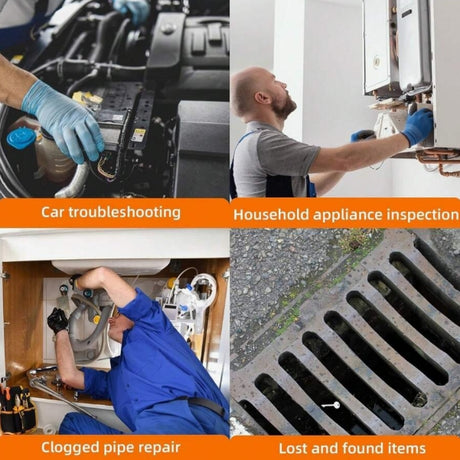 Car troubleshooting

Household appliance inspection

Clogged pipe repair

Lost and found items