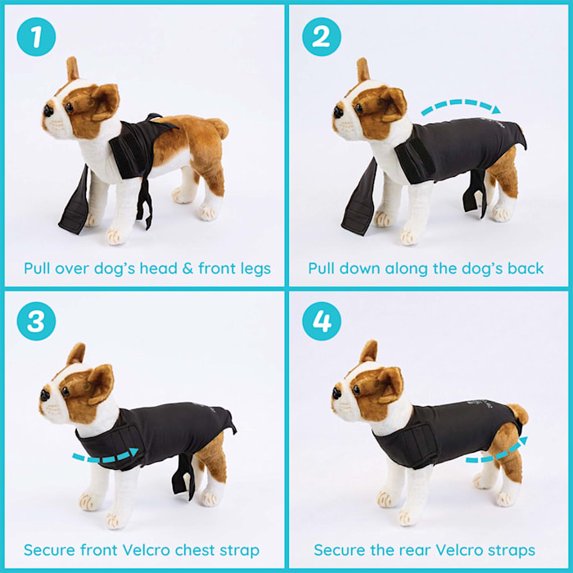 1

Pull over dog's head & front legs

2

Pull down along the dog's back

3

Secure front Velcro chest strap

4

Secure the rear Velcro straps