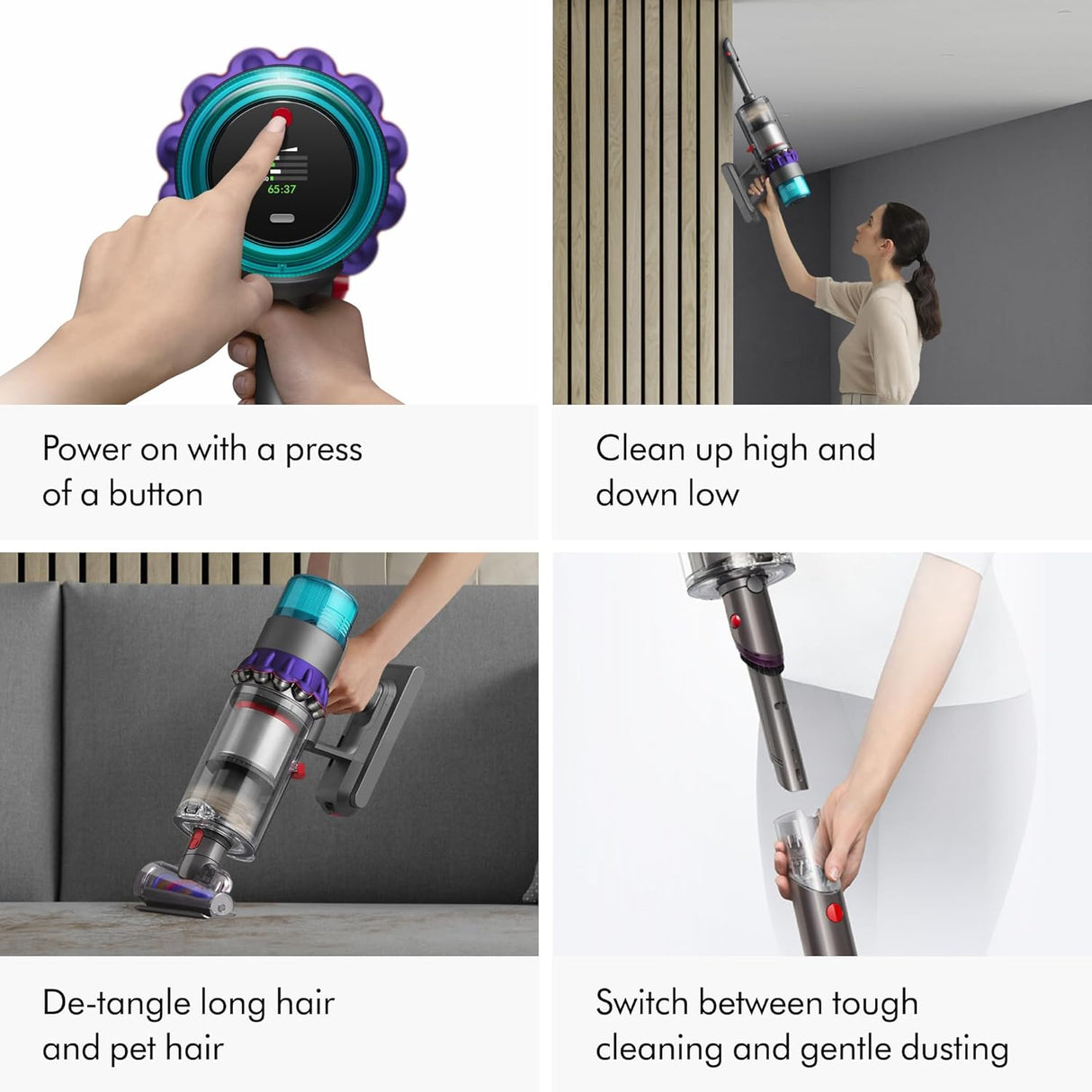 65:37

Power on with a press of a button

Clean up high and down low

De-tangle long hair and pet hair

Switch between tough cleaning and gentle dusting